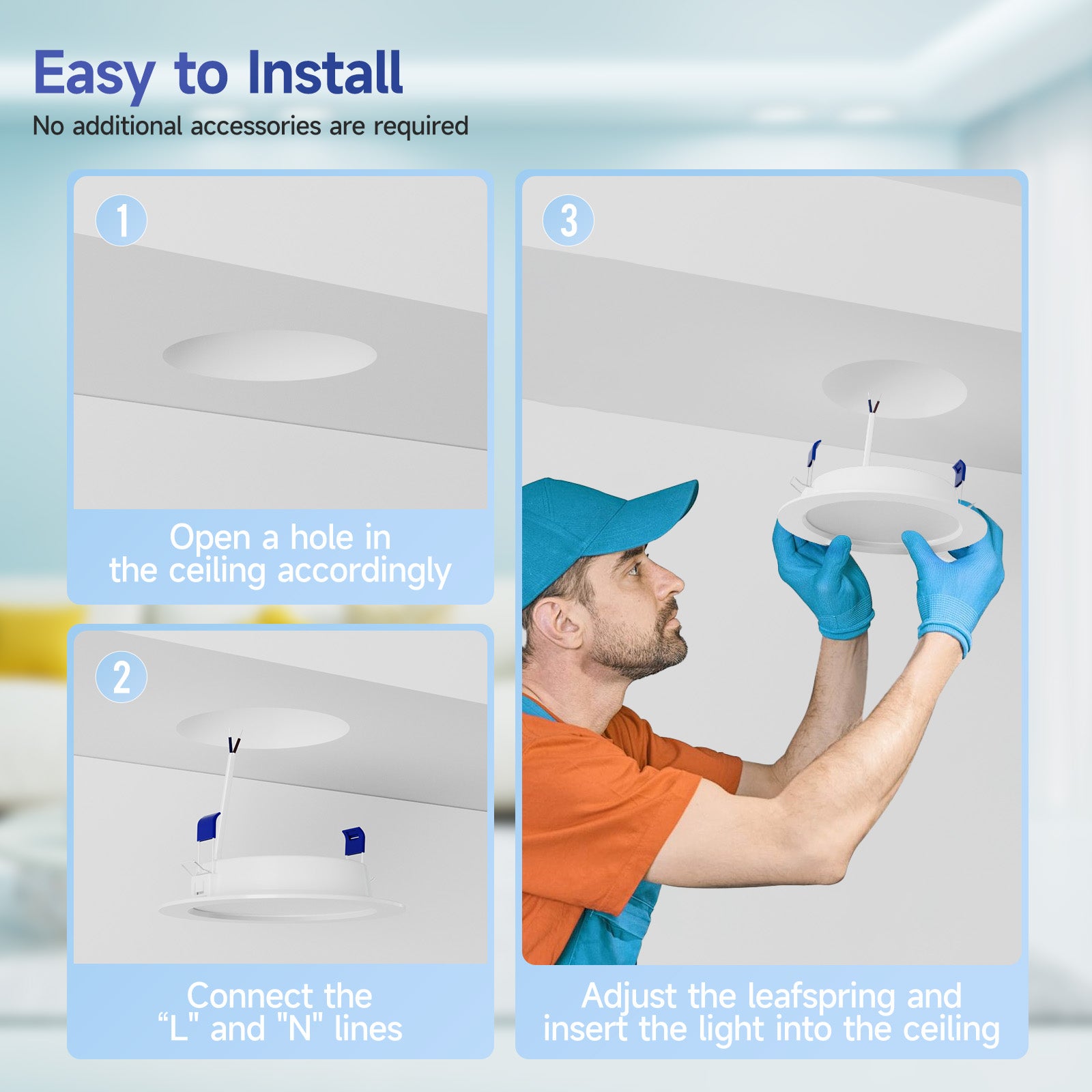 Easy to Install

No additional accessories are required

1

Open a hole in the ceiling accordingly

2

Connect the “L" and "N" lines

3

Adjust the leafspring and insert the light into the ceiling